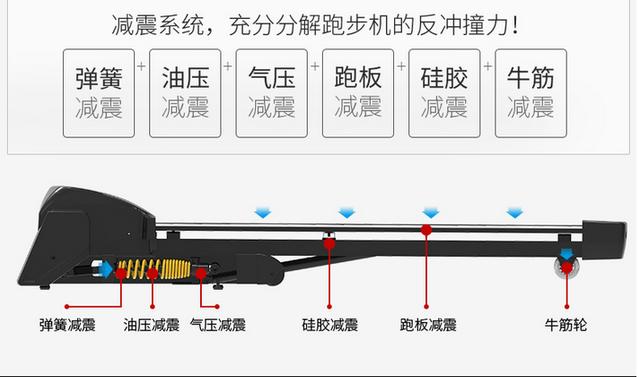 减震系统，充分分解跑步机的反冲撞力！

弹簧减震 + 油压减震 + 气压减震 + 跑板减震 + 硅胶减震 + 牛筋减震

弹簧减震　油压减震　气压减震　硅胶减震　跑板减震　牛筋轮