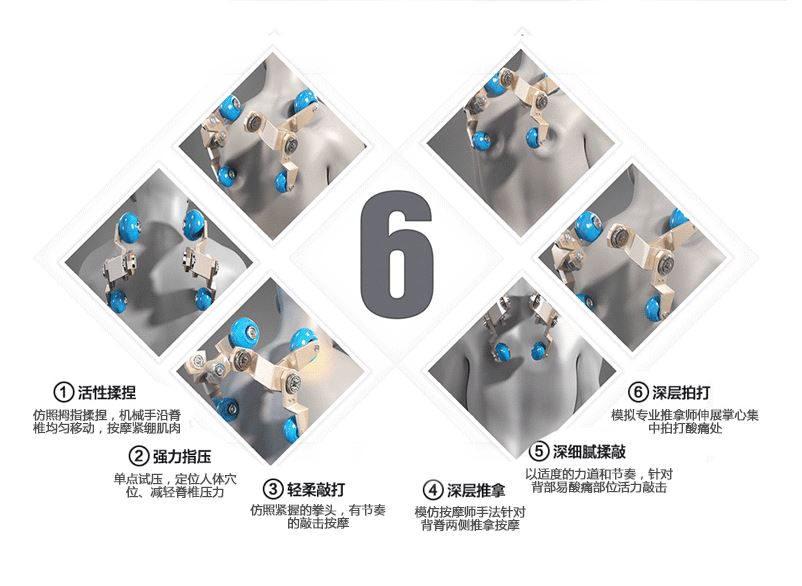 6

① 活性揉捏
仿照拇指揉捏，机械手沿脊椎均匀移动，按摩紧绷肌肉

② 强力指压
单点试压，定位人体穴位、减轻脊椎压力

③ 轻柔敲打
仿照紧握的拳头，有节奏的敲击按摩

④ 深层推拿
模仿按摩师手法针对背脊两侧推拿按摩

⑤ 深细腻揉敲
以适度的力道和节奏，针对背部易酸痛部位活力敲击

⑥ 深层拍打
模拟专业推拿师伸展掌心集中拍打酸痛处