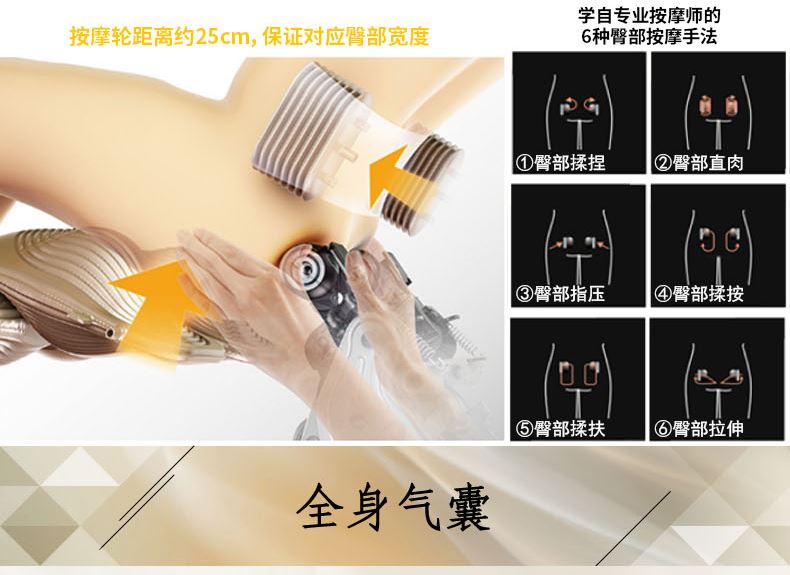 按摩轮距离约25cm, 保证对应臀部宽度

学自专业按摩师的
6种臀部按摩手法

①臀部揉捏
②臀部直肉
③臀部指压
④臀部揉按
⑤臀部揉扶
⑥臀部拉伸

全身气囊