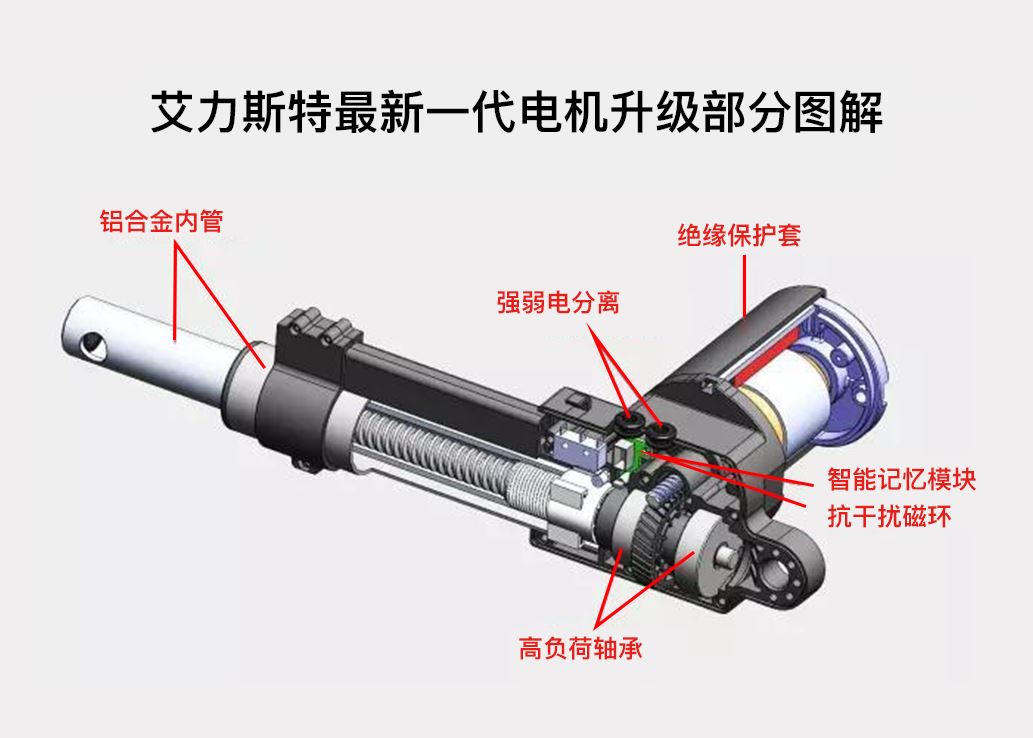 艾力斯特最新一代电机升级部分图解

铝合金内管

绝缘保护套

强弱电分离

智能记忆模块

抗干扰磁环

高负荷轴承