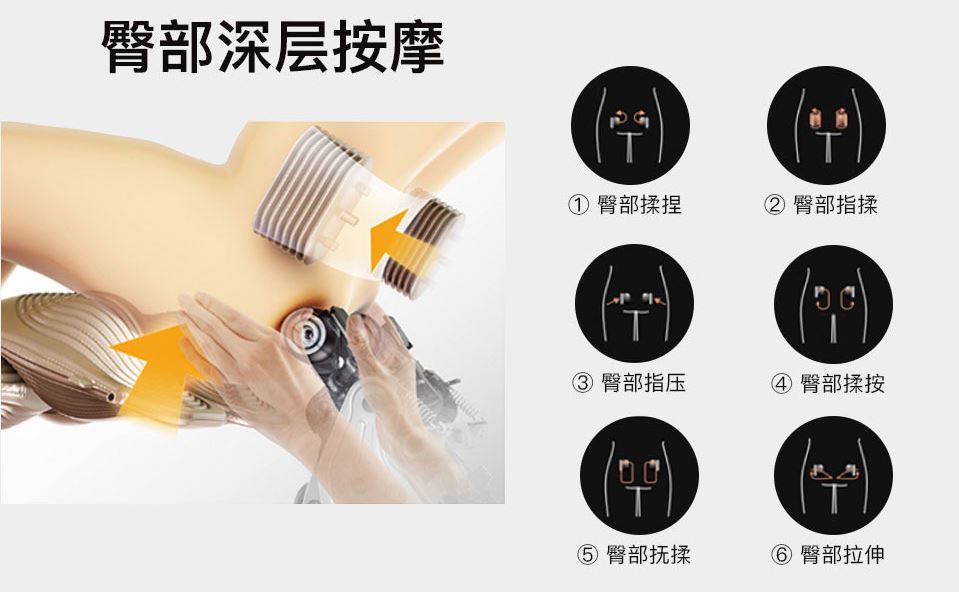 臀部深层按摩

① 臀部揉捏

② 臀部指揉

③ 臀部指压

④ 臀部揉按

⑤ 臀部抚揉

⑥ 臀部拉伸